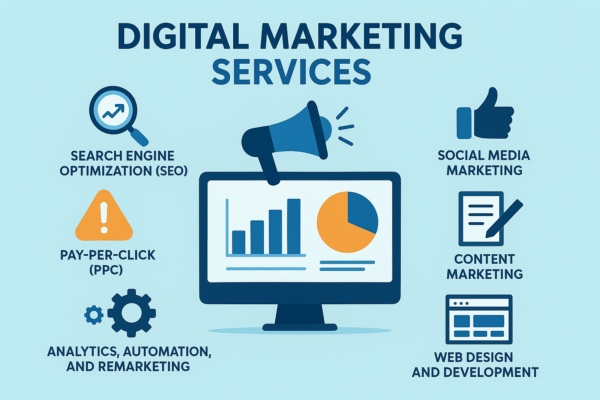 DIGITAL MARKETING SERVICES

SEARCH ENGINE OPTIMIZATION (SEO)

PAY-PER-CLICK (PPC)

ANALYTICS, AUTOMATION, AND REMARKETING

SOCIAL MEDIA MARKETING

CONTENT MARKETING

WEB DESIGN AND DEVELOPMENT